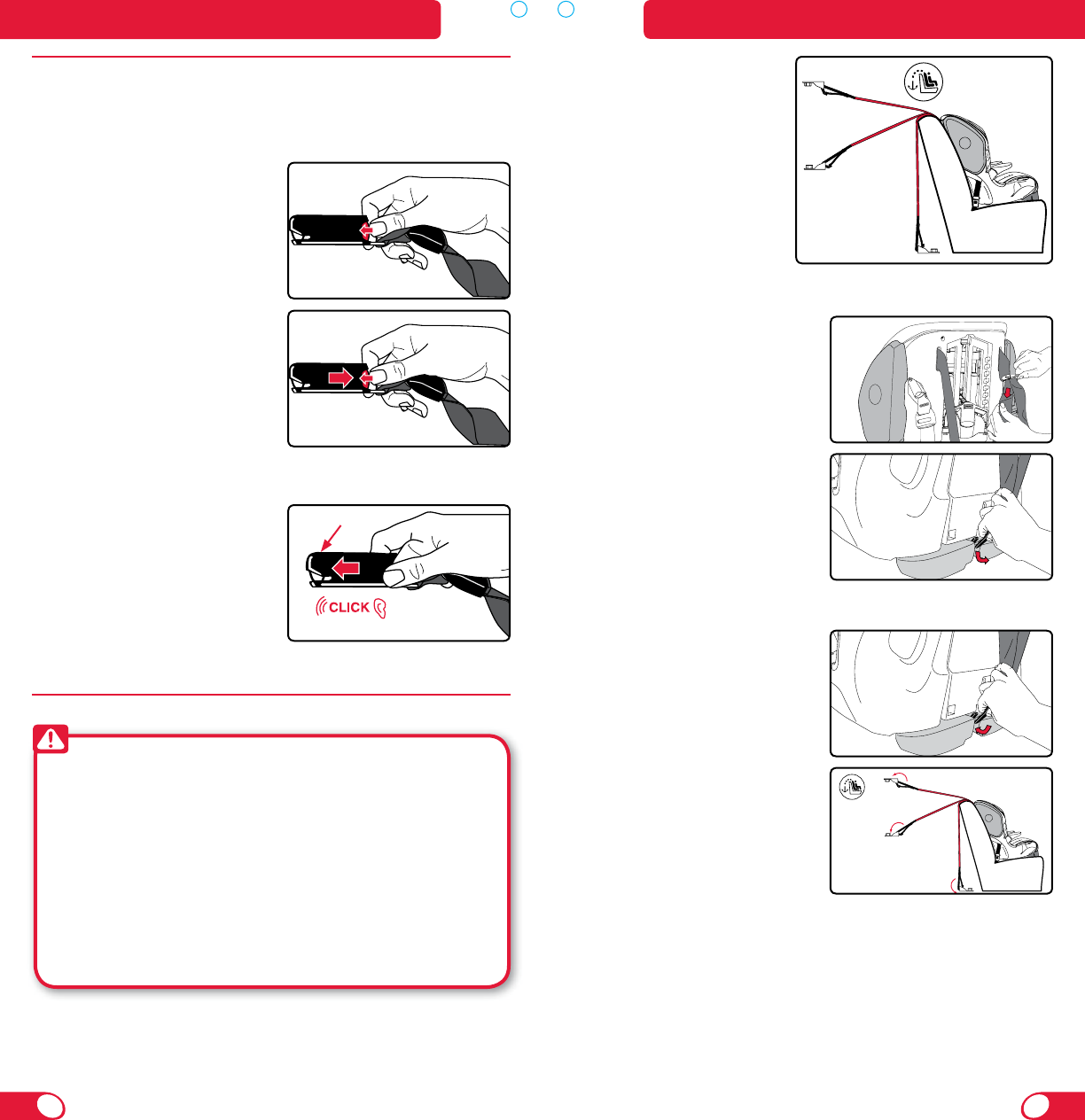 CLICK