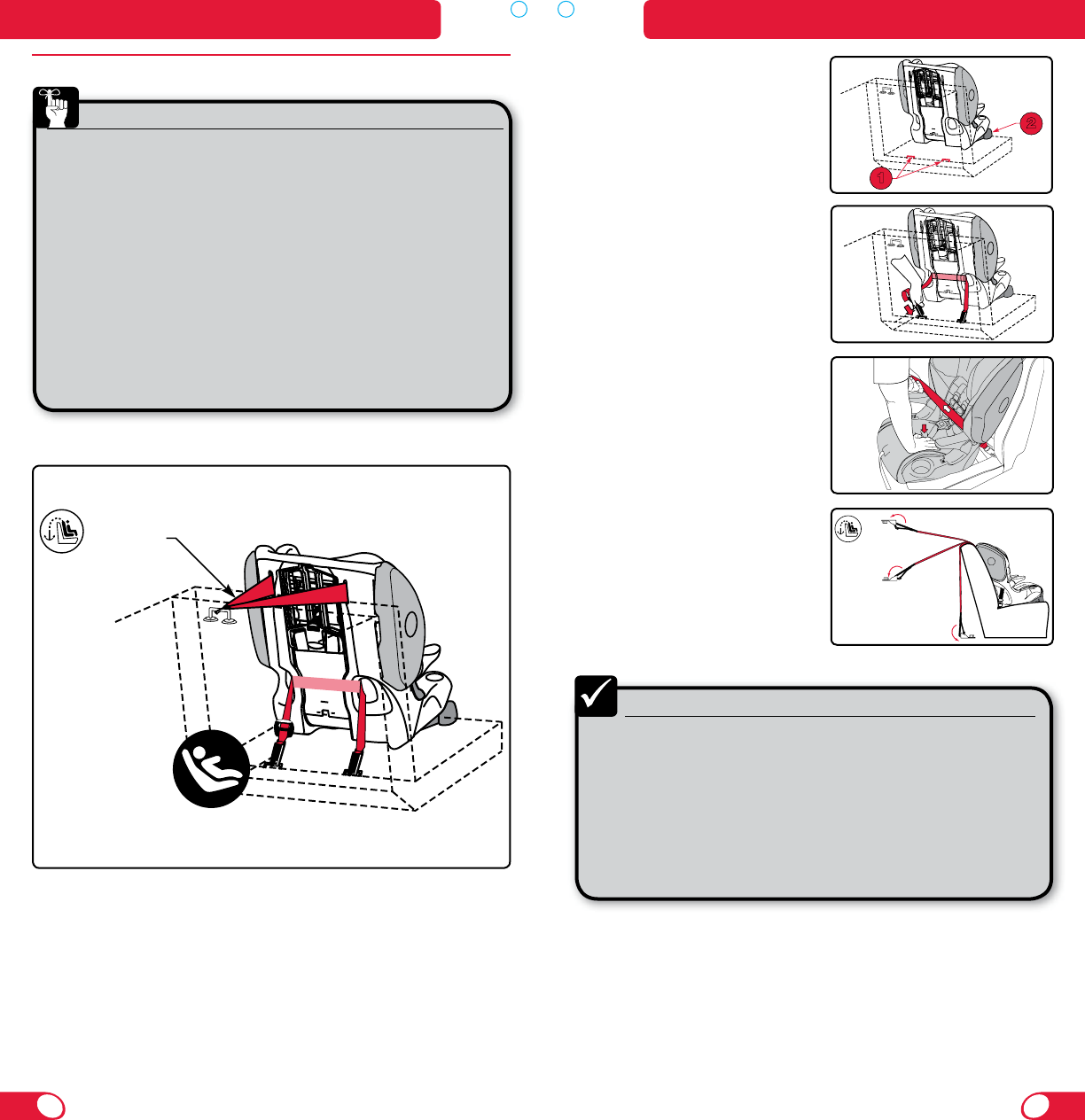 1

2